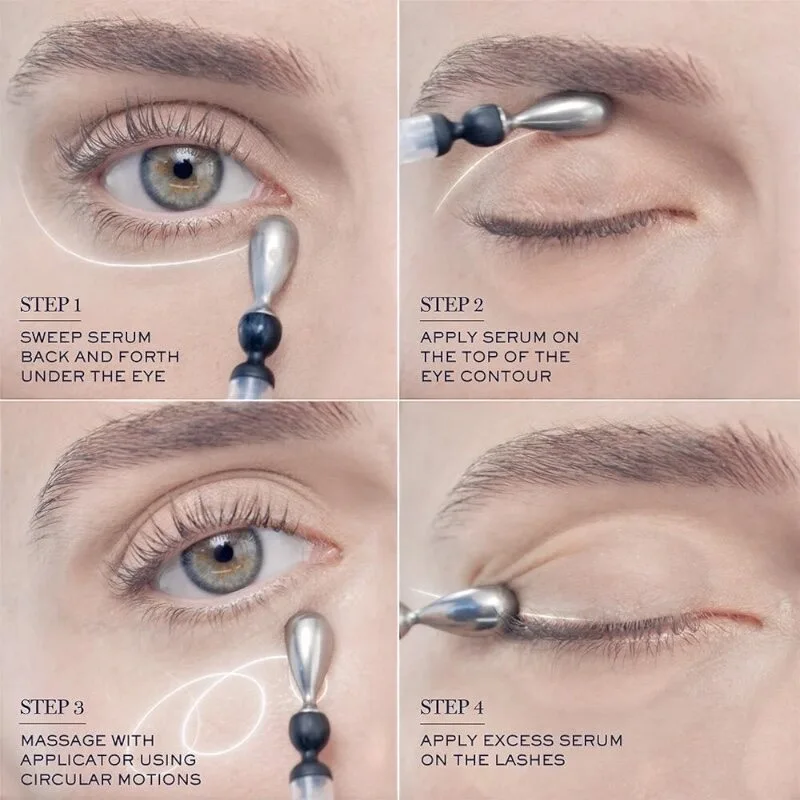 STEP 1

SWEEP SERUM BACK AND FORTH UNDER THE EYE

STEP 2

APPLY SERUM ON THE TOP OF THE EYE CONTOUR

STEP 3

MASSAGE WITH APPLICATOR USING CIRCULAR MOTIONS

STEP 4

APPLY EXCESS SERUM ON THE LASHES