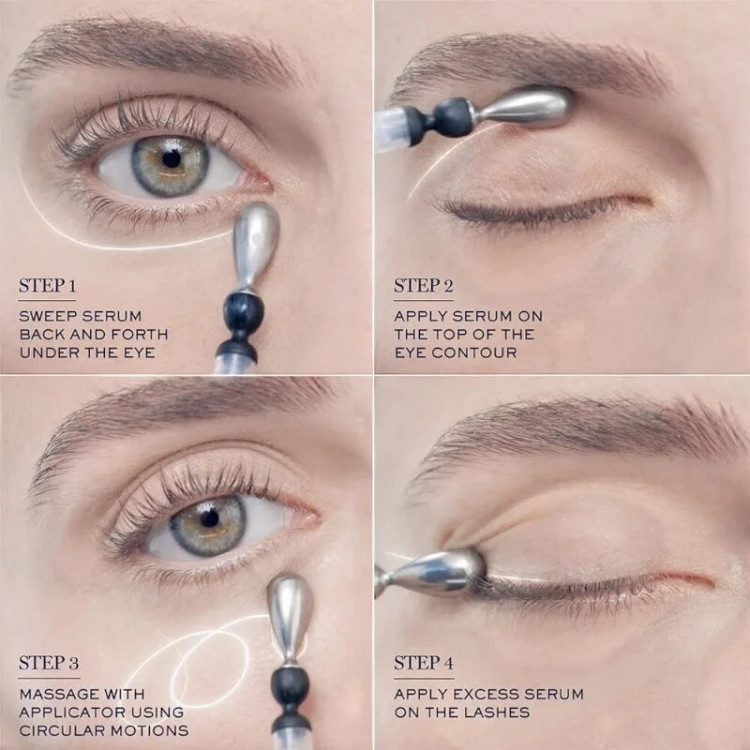 STEP 1

SWEEP SERUM BACK AND FORTH UNDER THE EYE

STEP 2

APPLY SERUM ON THE TOP OF THE EYE CONTOUR

STEP 3

MASSAGE WITH APPLICATOR USING CIRCULAR MOTIONS

STEP 4

APPLY EXCESS SERUM ON THE LASHES